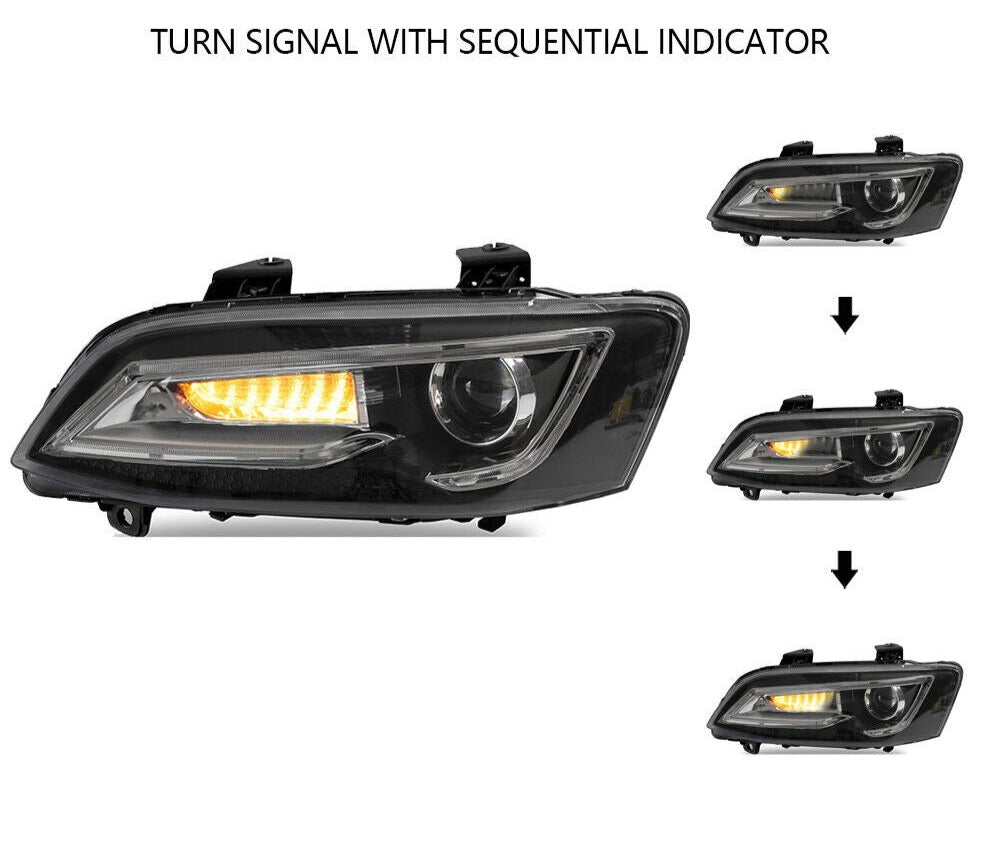 TURN SIGNAL WITH SEQUENTIAL INDICATOR